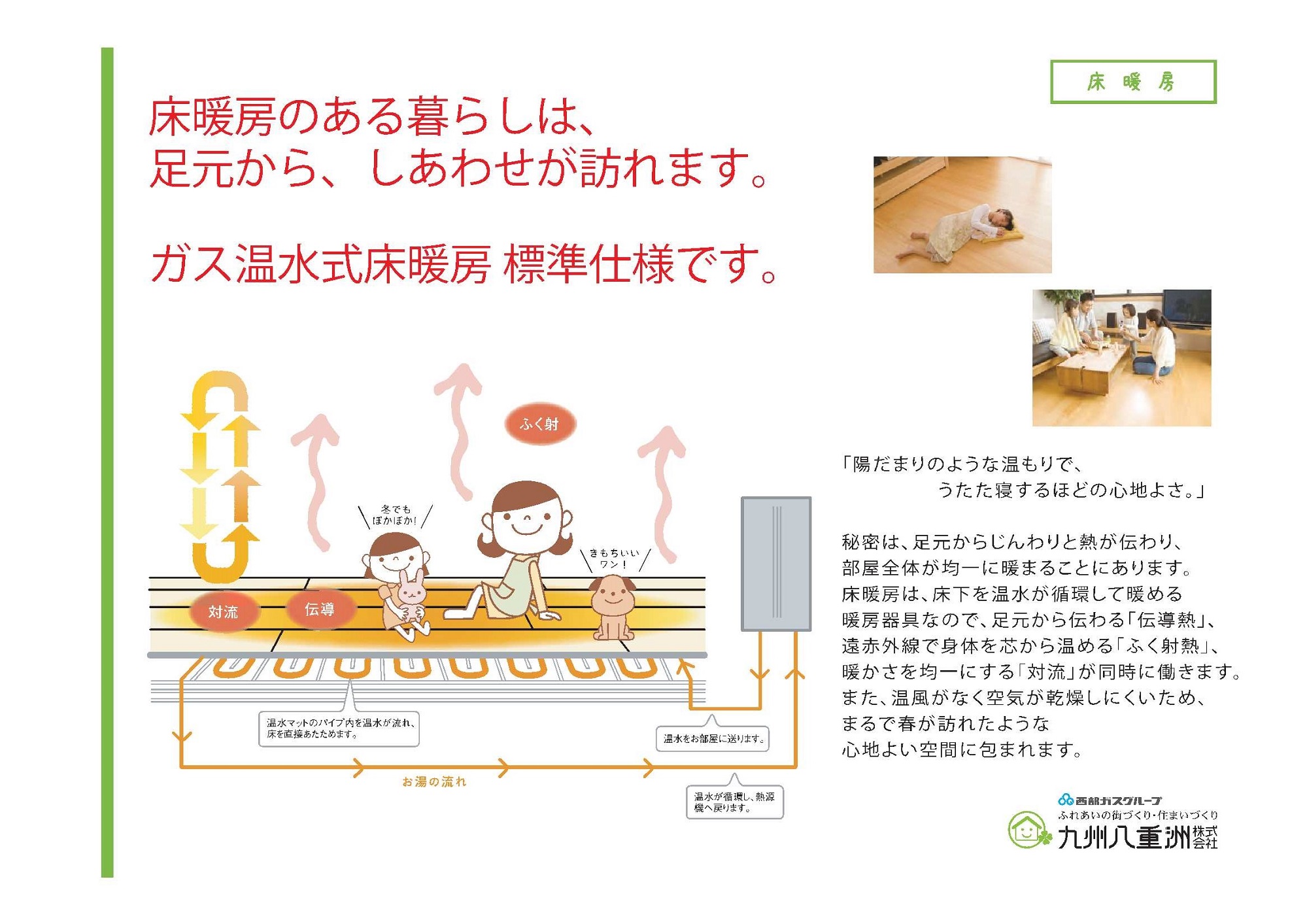 床 暖 房

床暖房のある暮らしは、
足元から、しあわせが訪れます。

ガス温水式床暖房 標準仕様です。

ふく射

冬でも
ぽかぽか!

きもちいい
ワン!

対流

伝導

温水マットのパイプ内を温水が流れ、床を直接あたためます。

温水をお部屋に送ります。

お湯の流れ

温水が循環し、熱源機へ戻ります。

「陽だまりのような温もりで、
うたた寝するほどの心地よさ。」

秘密は、足元からじんわりと熱が伝わり、
部屋全体が均一に暖まることにあります。
床暖房は、床下を温水が循環して暖める
暖房器具なので、足元から伝わる「伝導熱」、
遠赤外線で身体を芯から温める「ふく射熱」、
暖かさを均一にする「対流」が同時に働きます。
また、温風がなく空気が乾燥しにくいため、
まるで春が訪れたような
心地よい空間に包まれます。

西部ガスグループ
ふれあいの街づくり・住まいづくり
九州八重洲株式会社